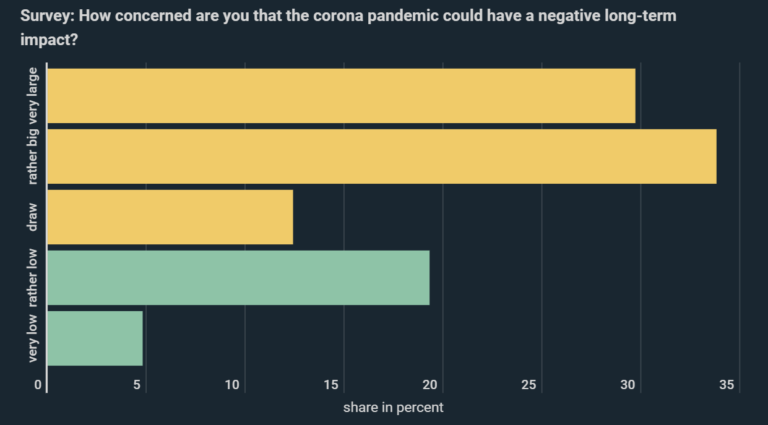 Survey: How concerned are you that the corona pandemic could have a negative long-term impact?

very large
rather big
draw
rather low
very low

0
5
10
15
20
25
30
35

share in percent